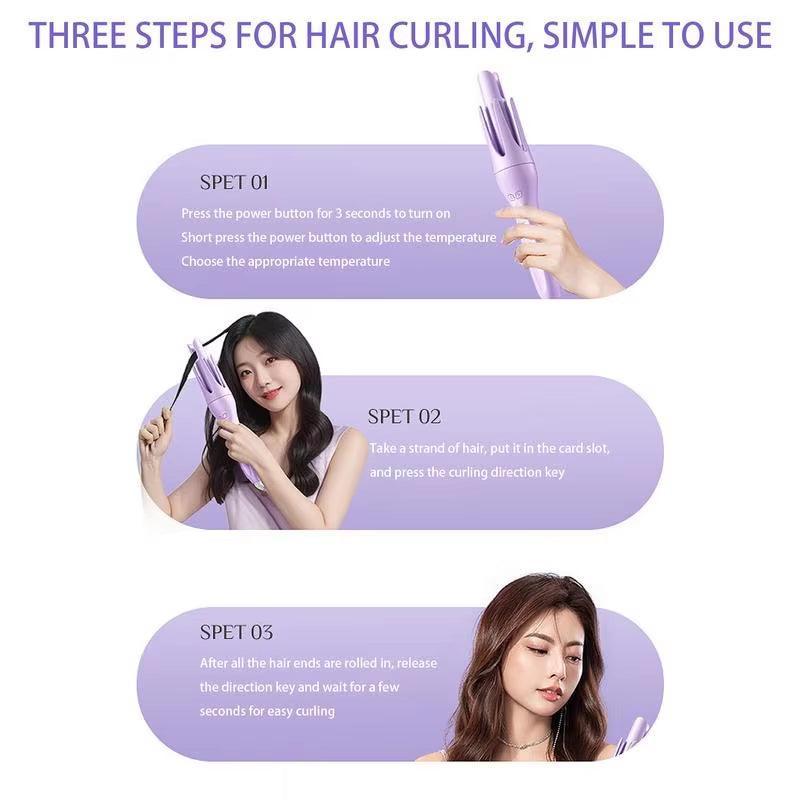 THREE STEPS FOR HAIR CURLING, SIMPLE TO USE

SPET 01
Press the power button for 3 seconds to turn on
Short press the power button to adjust the temperature
Choose the appropriate temperature

SPET 02
Take a strand of hair, put it in the card slot, and press the curling direction key

SPET 03
After all the hair ends are rolled in, release the direction key and wait for a few seconds for easy curling